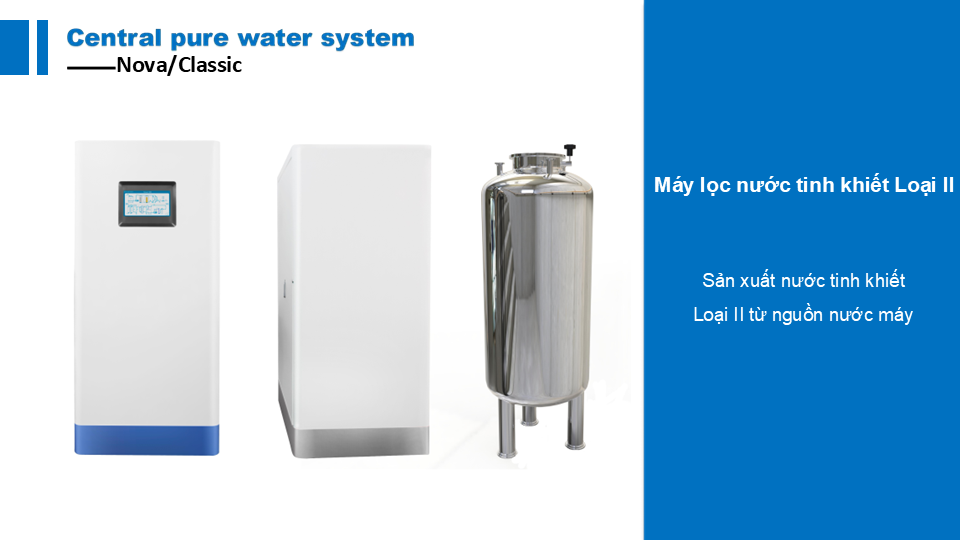 Central pure water system
——Nova/Classic

Máy lọc nước tinh khiết Loại II

Sản xuất nước tinh khiết Loại II từ nguồn nước máy